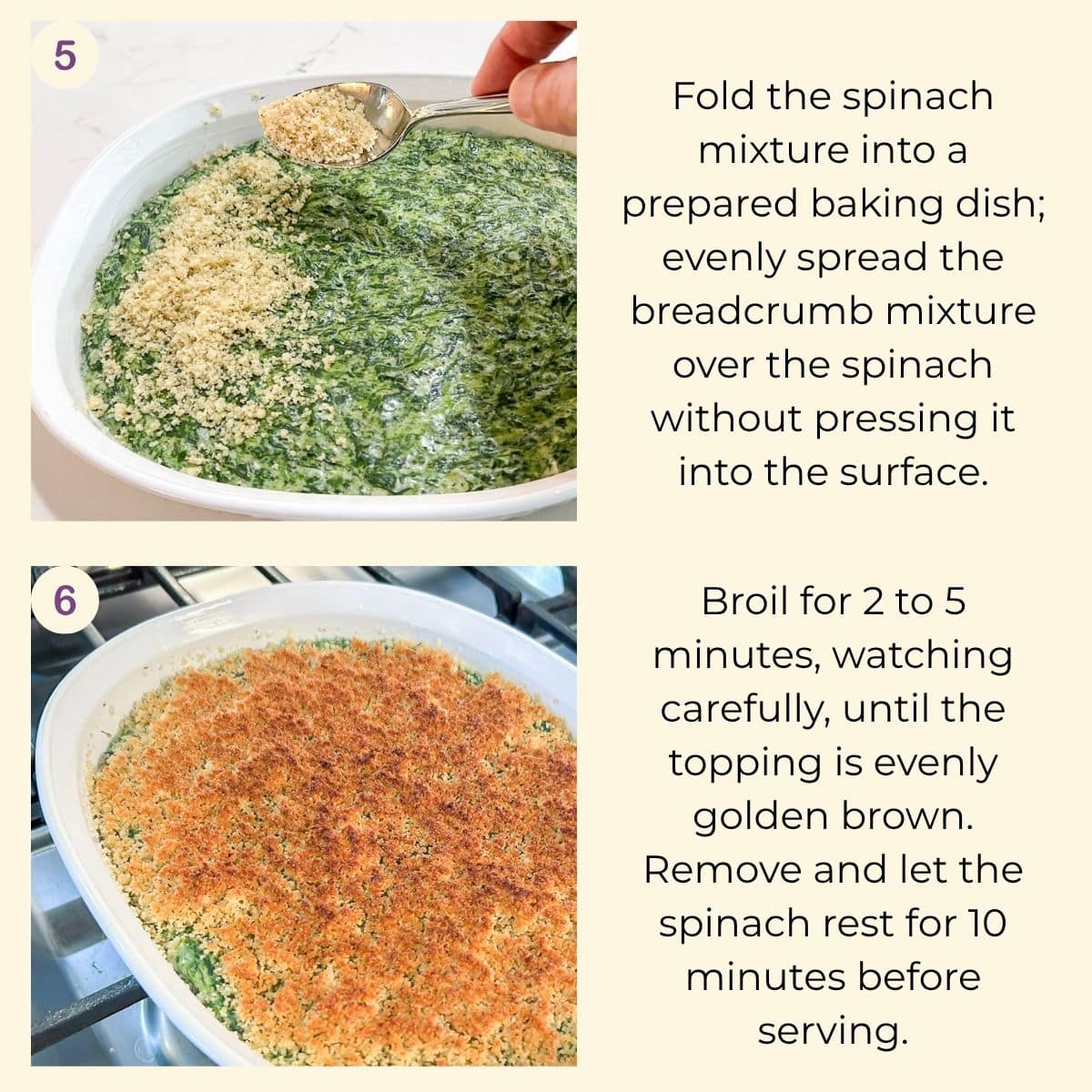 5

Fold the spinach mixture into a prepared baking dish; evenly spread the breadcrumb mixture over the spinach without pressing it into the surface.

6

Broil for 2 to 5 minutes, watching carefully, until the topping is evenly golden brown. Remove and let the spinach rest for 10 minutes before serving.