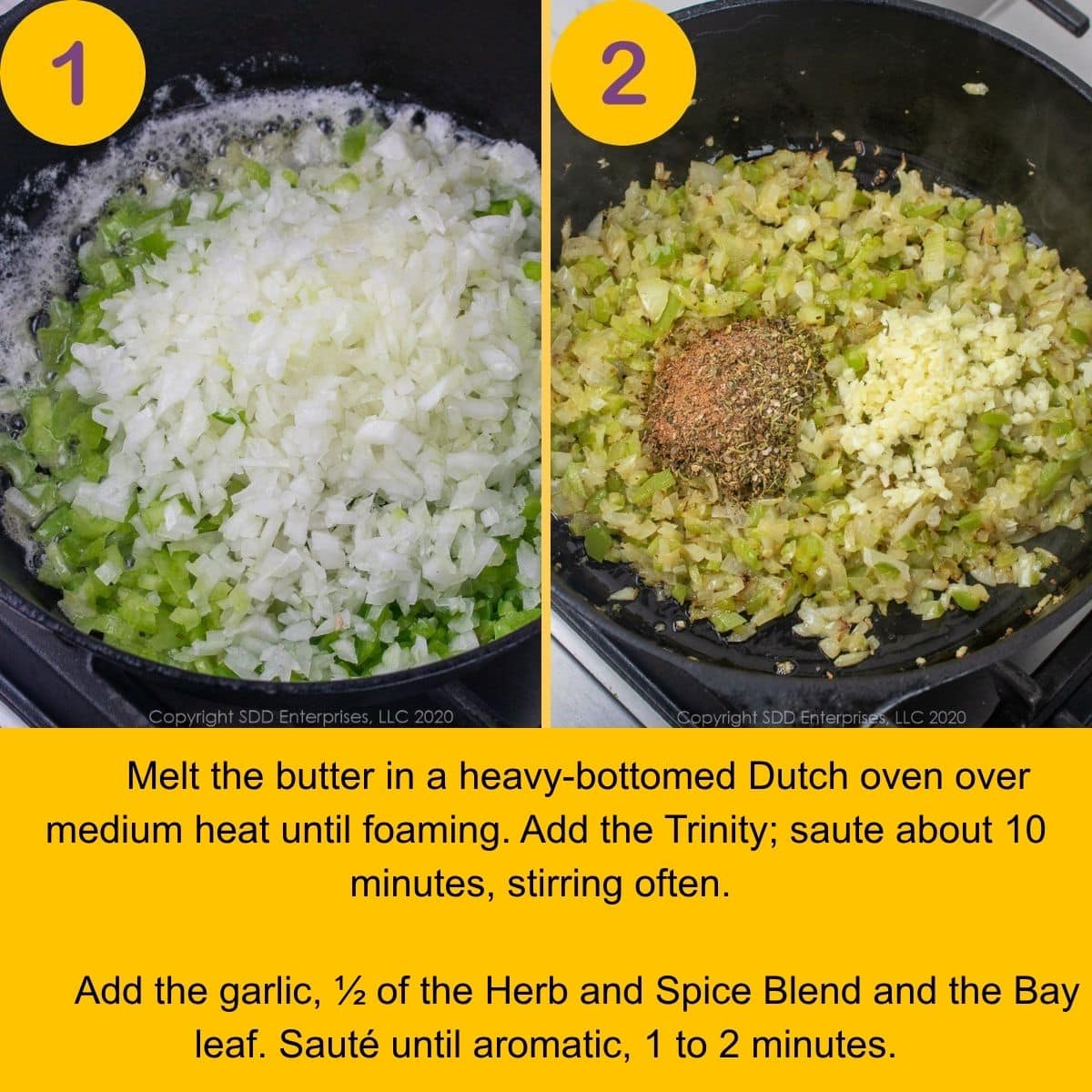 1

Copyright SDD Enterprises, LLC 2020

2

Copyright SDD Enterprises, LLC 2020

Melt the butter in a heavy-bottomed Dutch oven over medium heat until foaming. Add the Trinity; saute about 10 minutes, stirring often.

Add the garlic, ½ of the Herb and Spice Blend and the Bay leaf. Sauté until aromatic, 1 to 2 minutes.