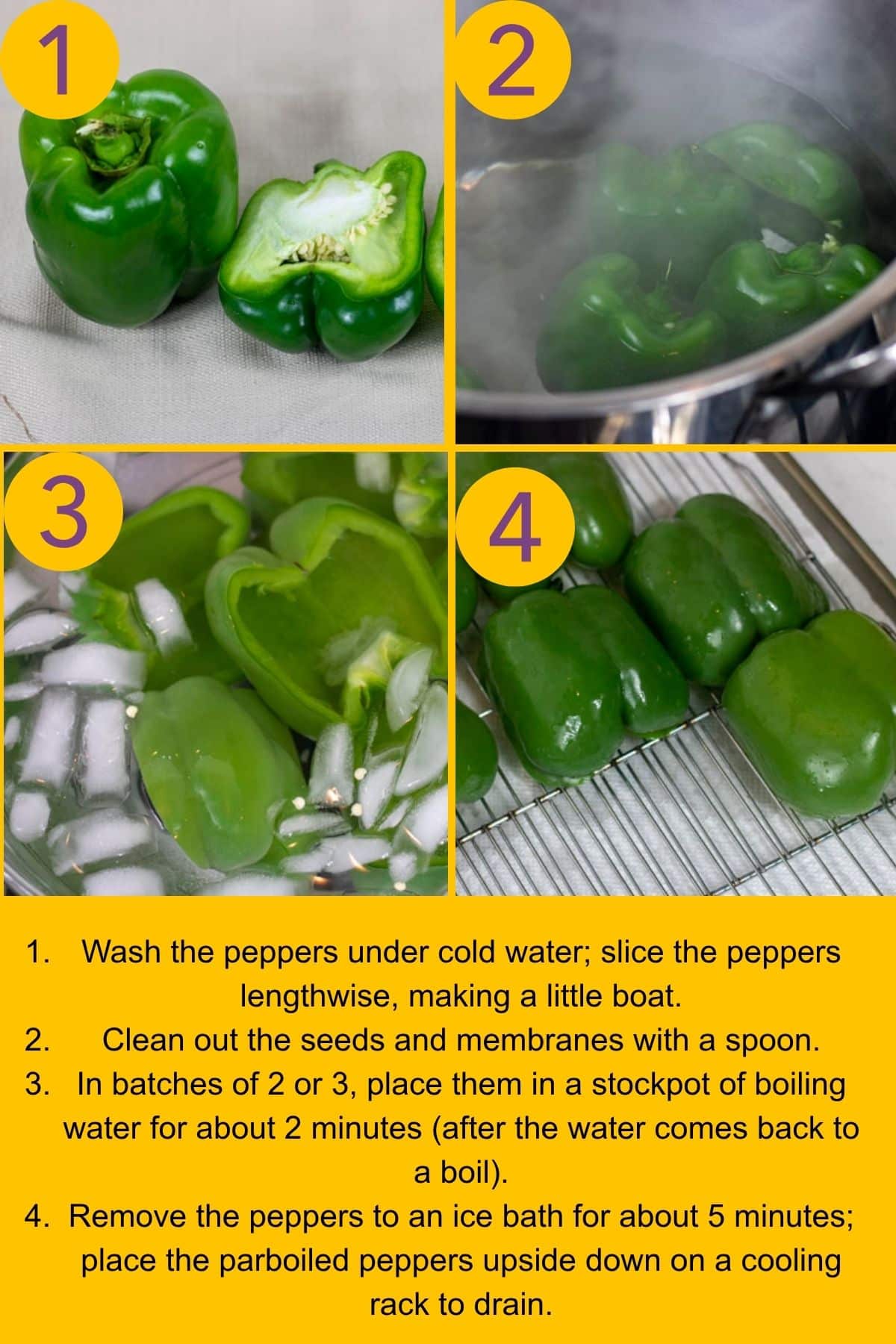 1

2

3

4

1. Wash the peppers under cold water; slice the peppers lengthwise, making a little boat.
2. Clean out the seeds and membranes with a spoon.
3. In batches of 2 or 3, place them in a stockpot of boiling water for about 2 minutes (after the water comes back to a boil).
4. Remove the peppers to an ice bath for about 5 minutes; place the parboiled peppers upside down on a cooling rack to drain.