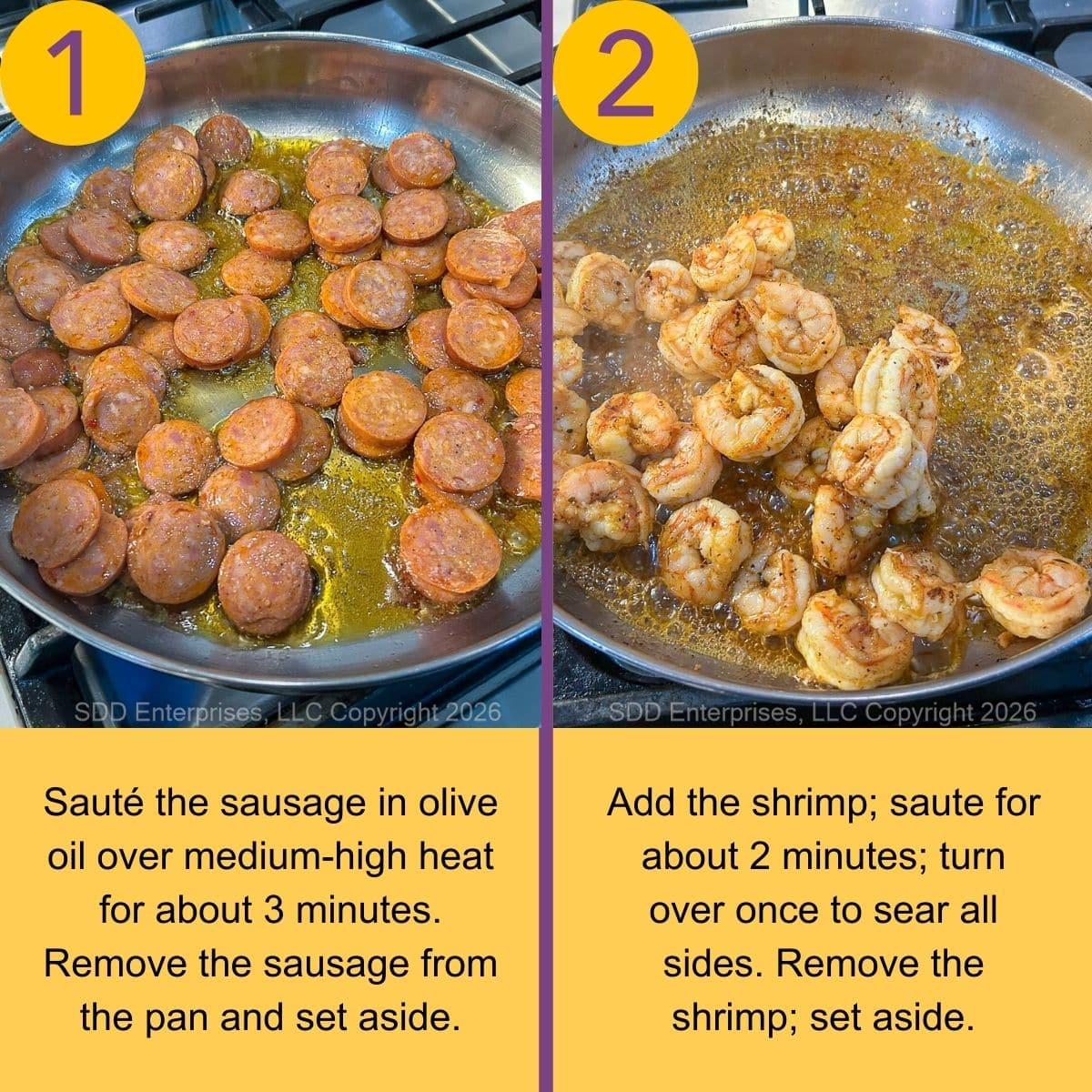 1

SDD Enterprises, LLC Copyright 2026

Sauté the sausage in olive oil over medium-high heat for about 3 minutes. Remove the sausage from the pan and set aside.

2

SDD Enterprises, LLC Copyright 2026

Add the shrimp; saute for about 2 minutes; turn over once to sear all sides. Remove the shrimp; set aside.