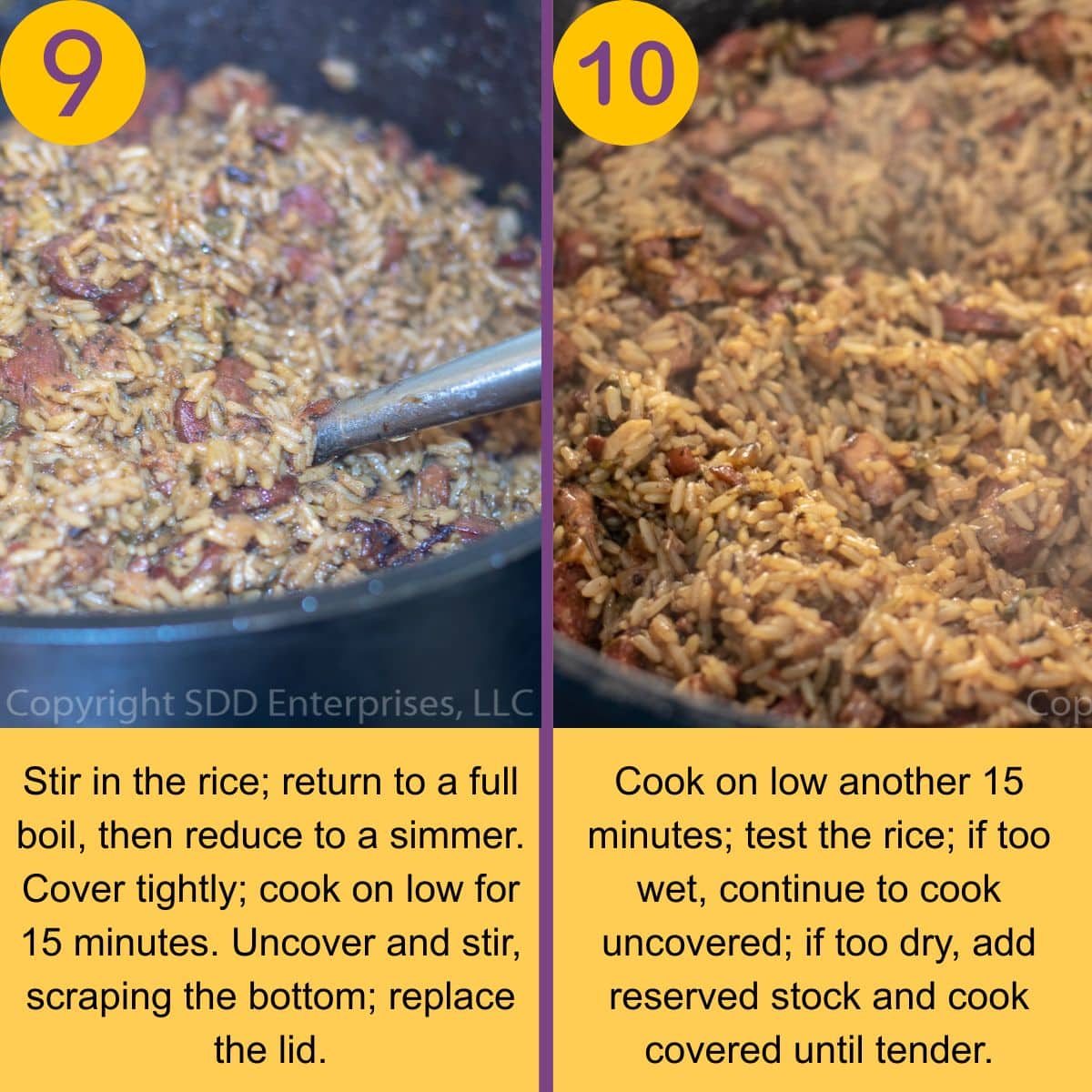 9

Copyright SDD Enterprises, LLC

Stir in the rice; return to a full boil, then reduce to a simmer. Cover tightly; cook on low for 15 minutes. Uncover and stir, scraping the bottom; replace the lid.

10

Cop

Cook on low another 15 minutes; test the rice; if too wet, continue to cook uncovered; if too dry, add reserved stock and cook covered until tender.