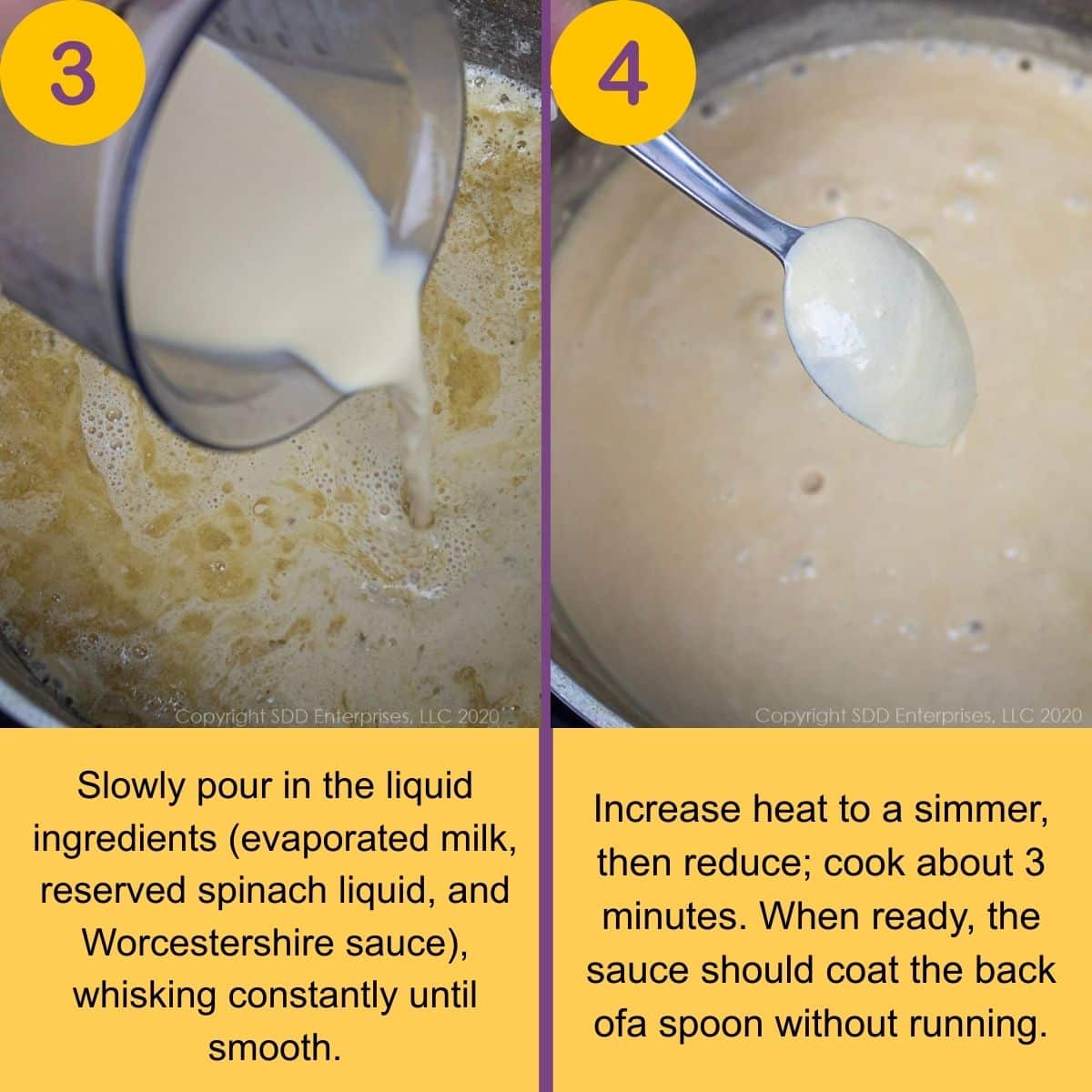 3

Copyright SDD Enterprises, LLC 2020

Slowly pour in the liquid ingredients (evaporated milk, reserved spinach liquid, and Worcestershire sauce), whisking constantly until smooth.

4

Copyright SDD Enterprises, LLC 2020

Increase heat to a simmer, then reduce; cook about 3 minutes. When ready, the sauce should coat the back ofa spoon without running.