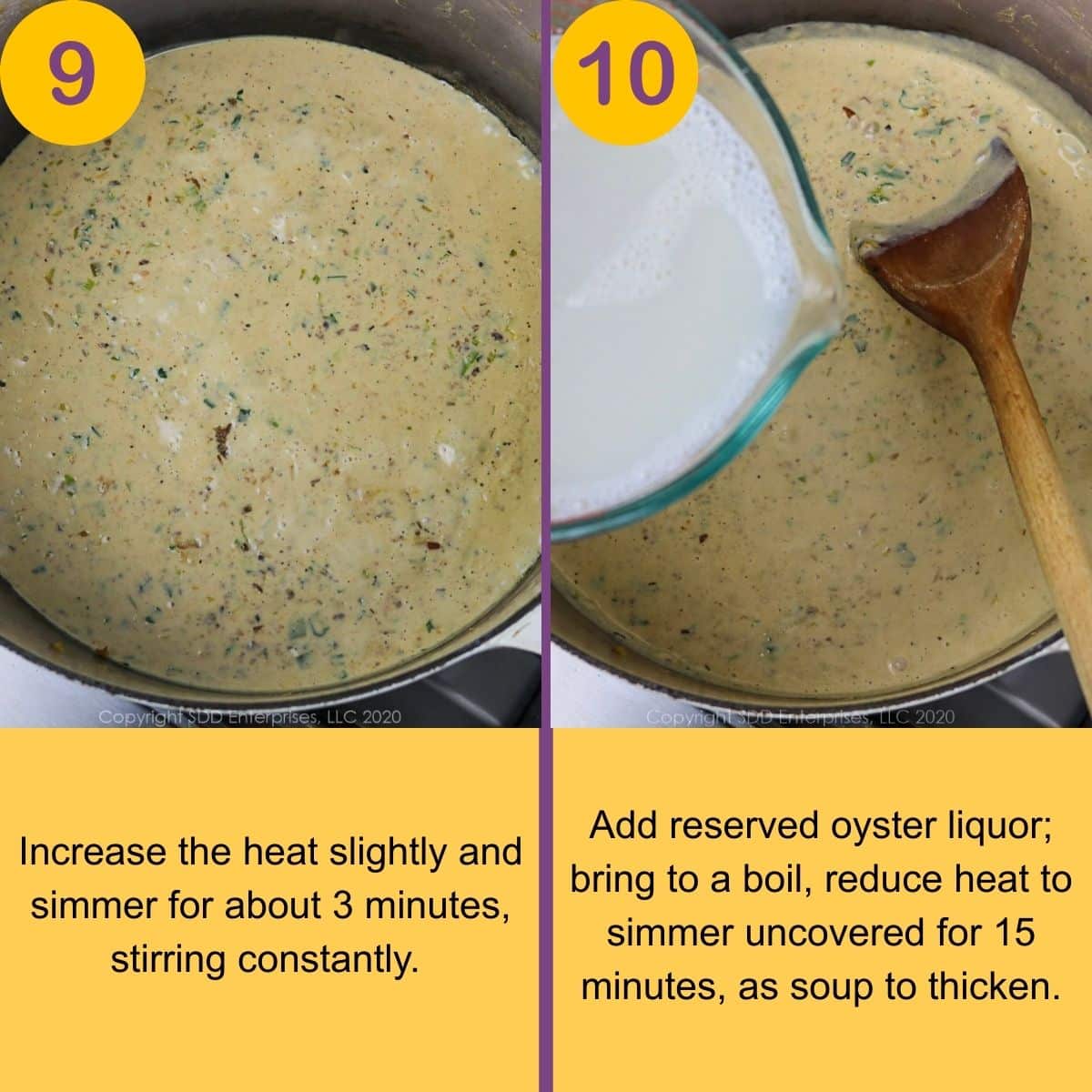 9

Copyright SDD Enterprises, LLC 2020

Increase the heat slightly and simmer for about 3 minutes, stirring constantly.

10

Copyright SDD Enterprises, LLC 2020

Add reserved oyster liquor; bring to a boil, reduce heat to simmer uncovered for 15 minutes, as soup to thicken.