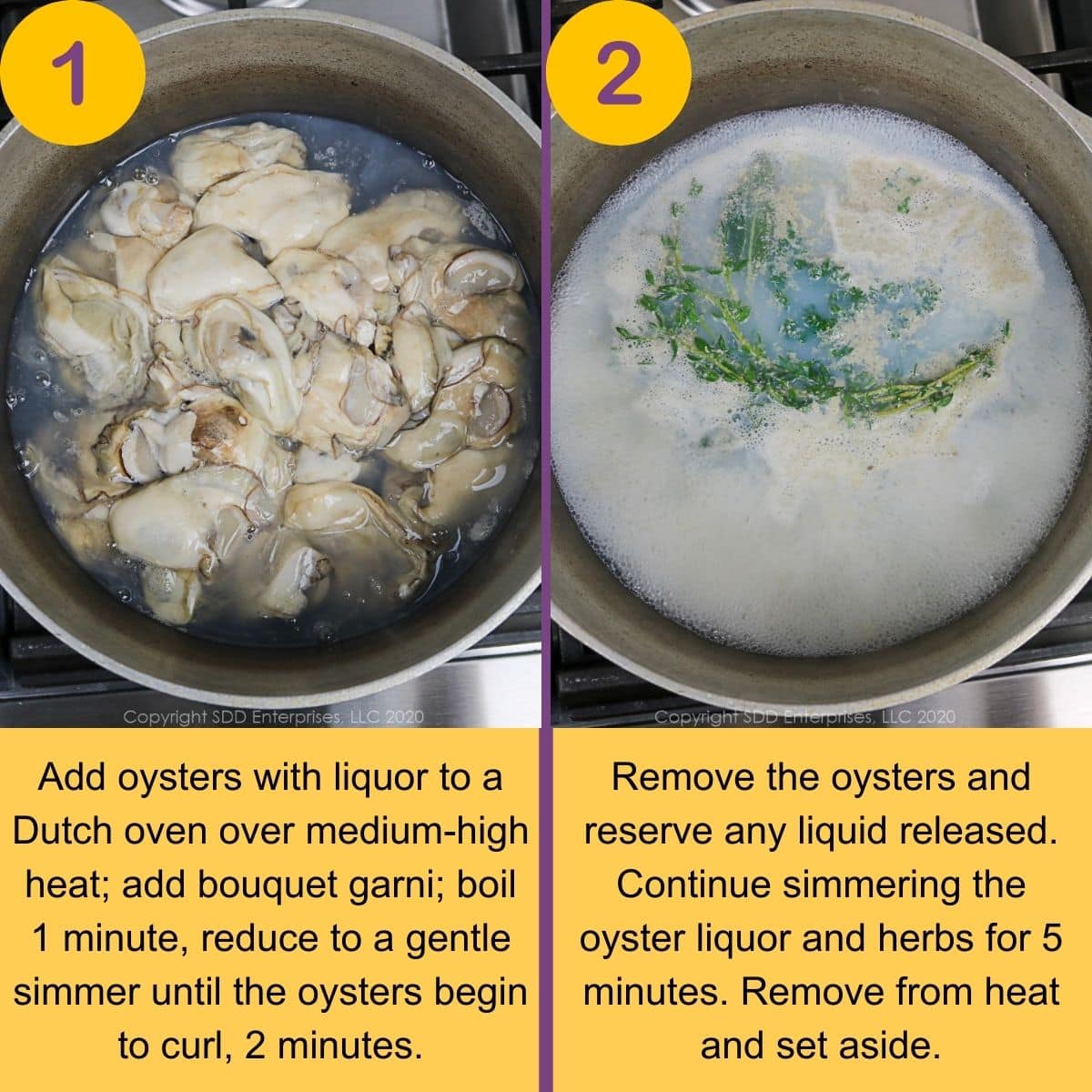 1

Copyright SDD Enterprises, LLC 2020

Add oysters with liquor to a Dutch oven over medium-high heat; add bouquet garni; boil 1 minute, reduce to a gentle simmer until the oysters begin to curl, 2 minutes.

2

Copyright SDD Enterprises, LLC 2020

Remove the oysters and reserve any liquid released. Continue simmering the oyster liquor and herbs for 5 minutes. Remove from heat and set aside.