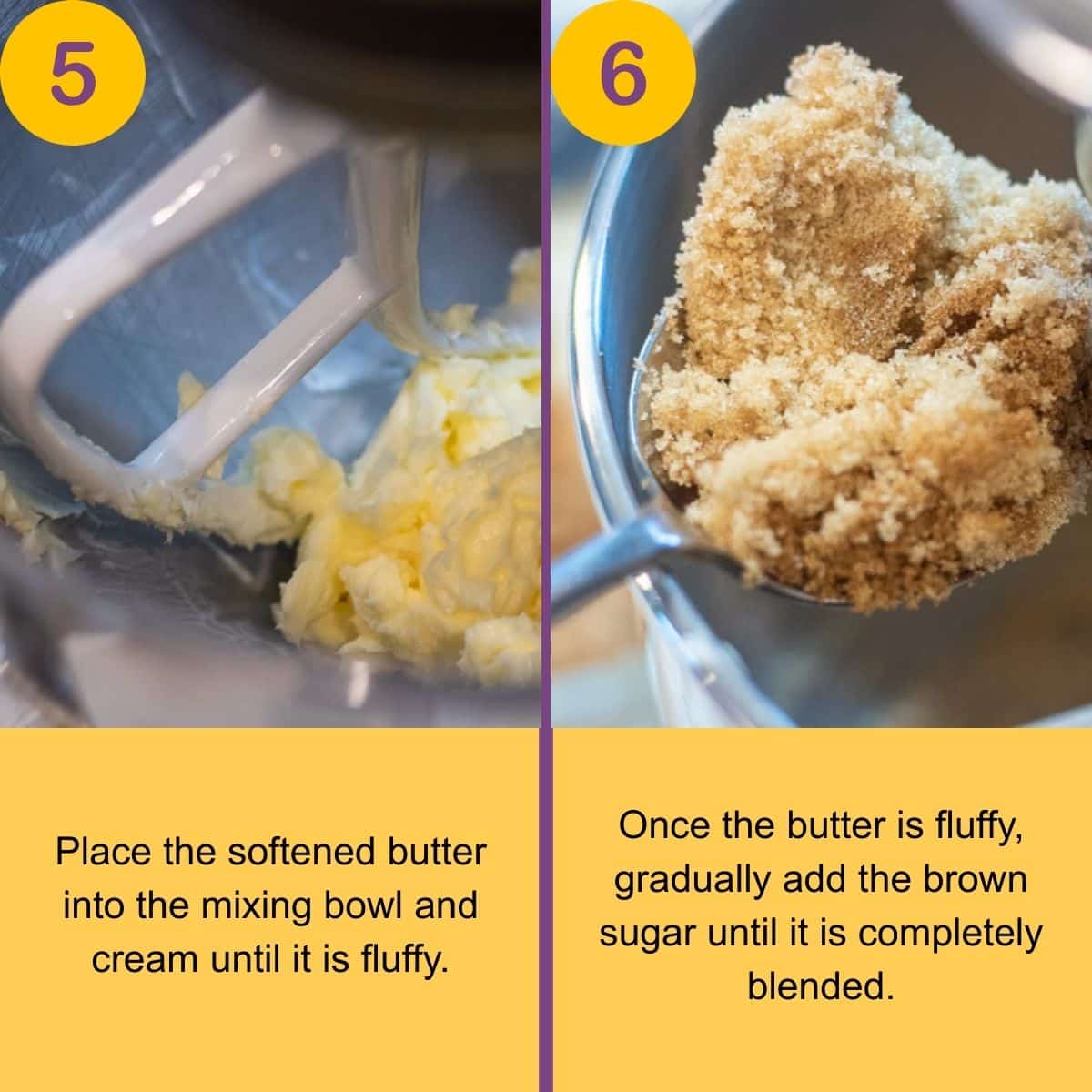 5

Place the softened butter into the mixing bowl and cream until it is fluffy.

6

Once the butter is fluffy, gradually add the brown sugar until it is completely blended.