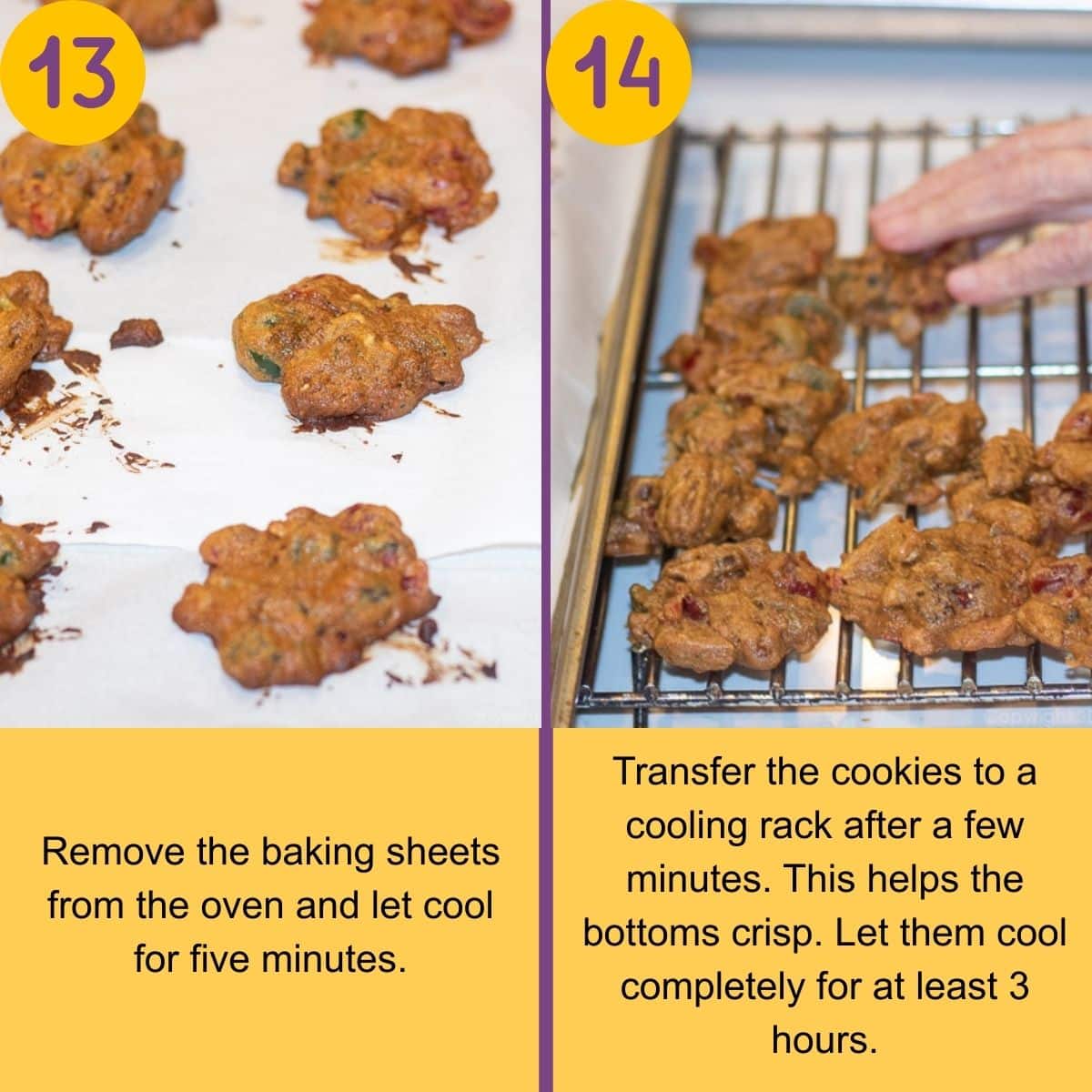 13

Remove the baking sheets from the oven and let cool for five minutes.

14

Transfer the cookies to a cooling rack after a few minutes. This helps the bottoms crisp. Let them cool completely for at least 3 hours.