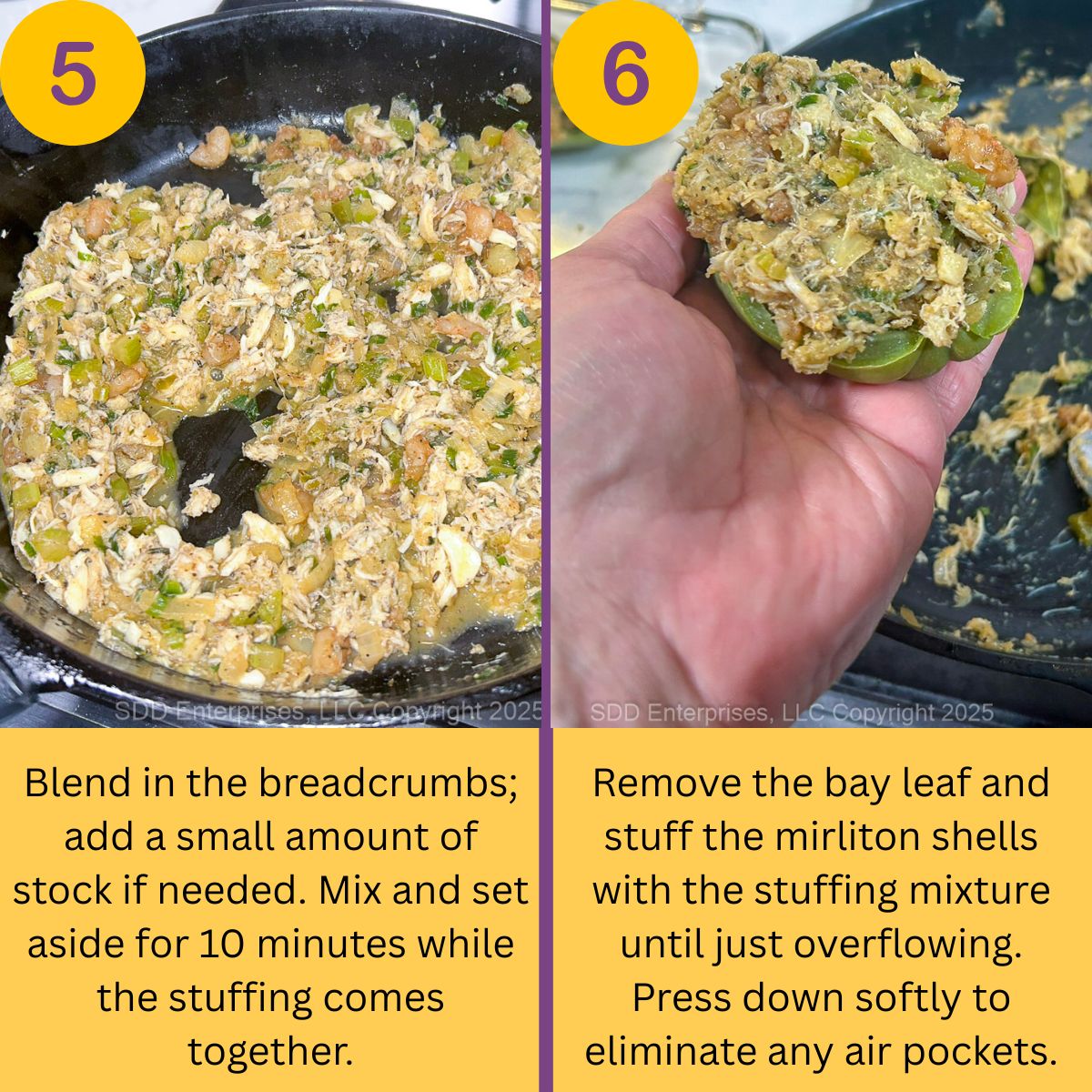 5

SDD Enterprises, LLC Copyright 2025

Blend in the breadcrumbs; add a small amount of stock if needed. Mix and set aside for 10 minutes while the stuffing comes together.

6

SDD Enterprises, LLC Copyright 2025

Remove the bay leaf and stuff the mirliton shells with the stuffing mixture until just overflowing. Press down softly to eliminate any air pockets.