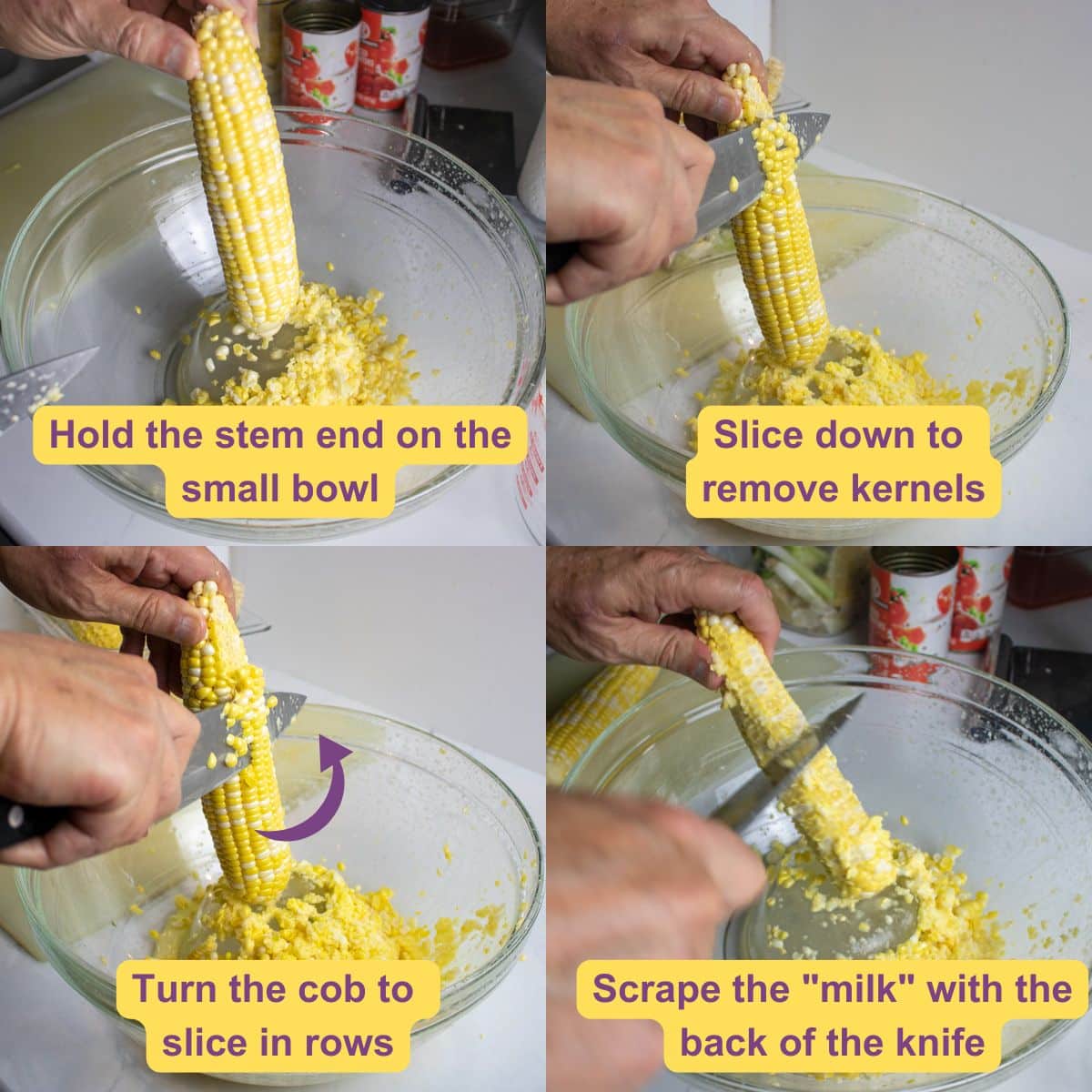 Hold the stem end on the small bowl

Slice down to remove kernels

Turn the cob to slice in rows

Scrape the "milk" with the back of the knife