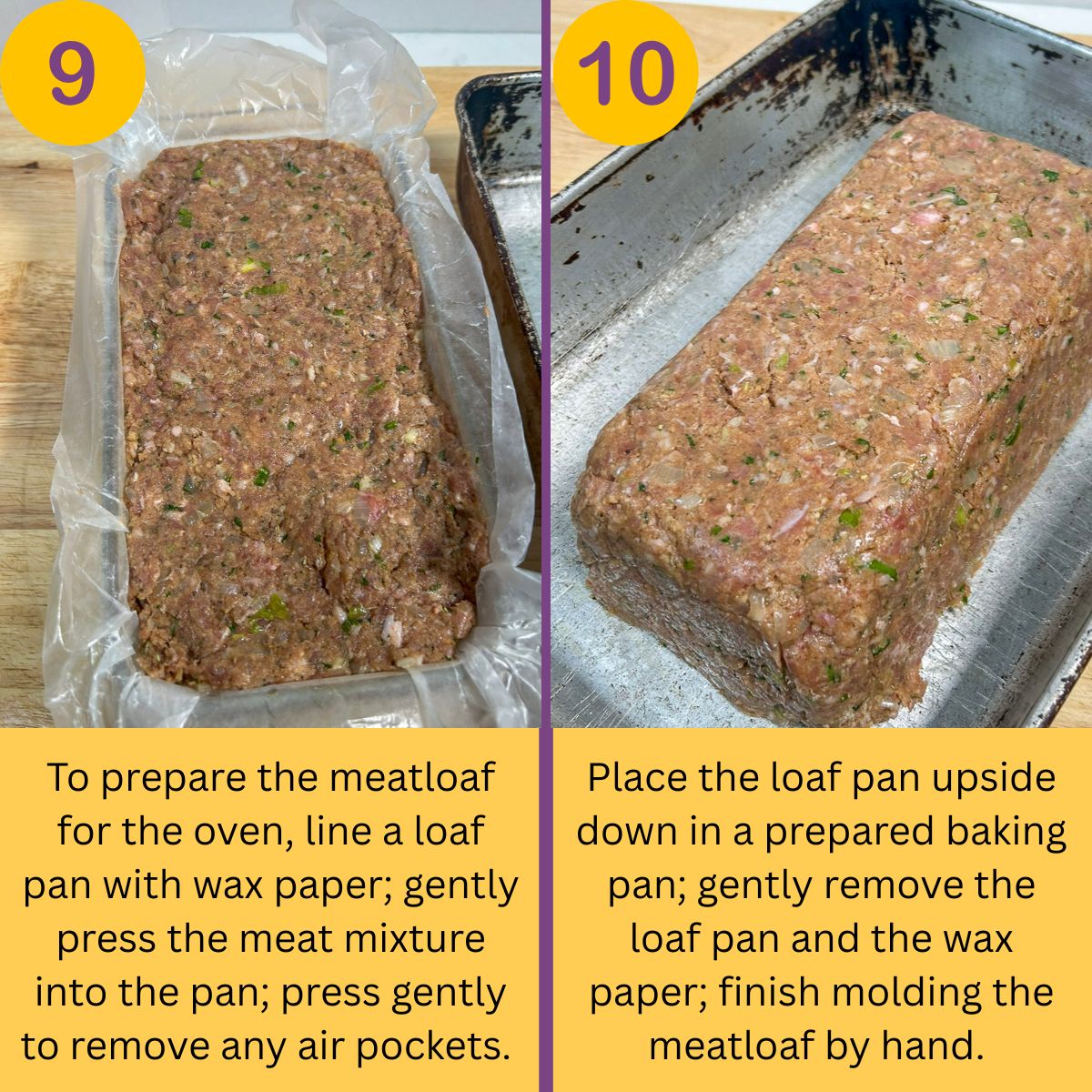 9

To prepare the meatloaf for the oven, line a loaf pan with wax paper; gently press the meat mixture into the pan; press gently to remove any air pockets.

10

Place the loaf pan upside down in a prepared baking pan; gently remove the loaf pan and the wax paper; finish molding the meatloaf by hand.