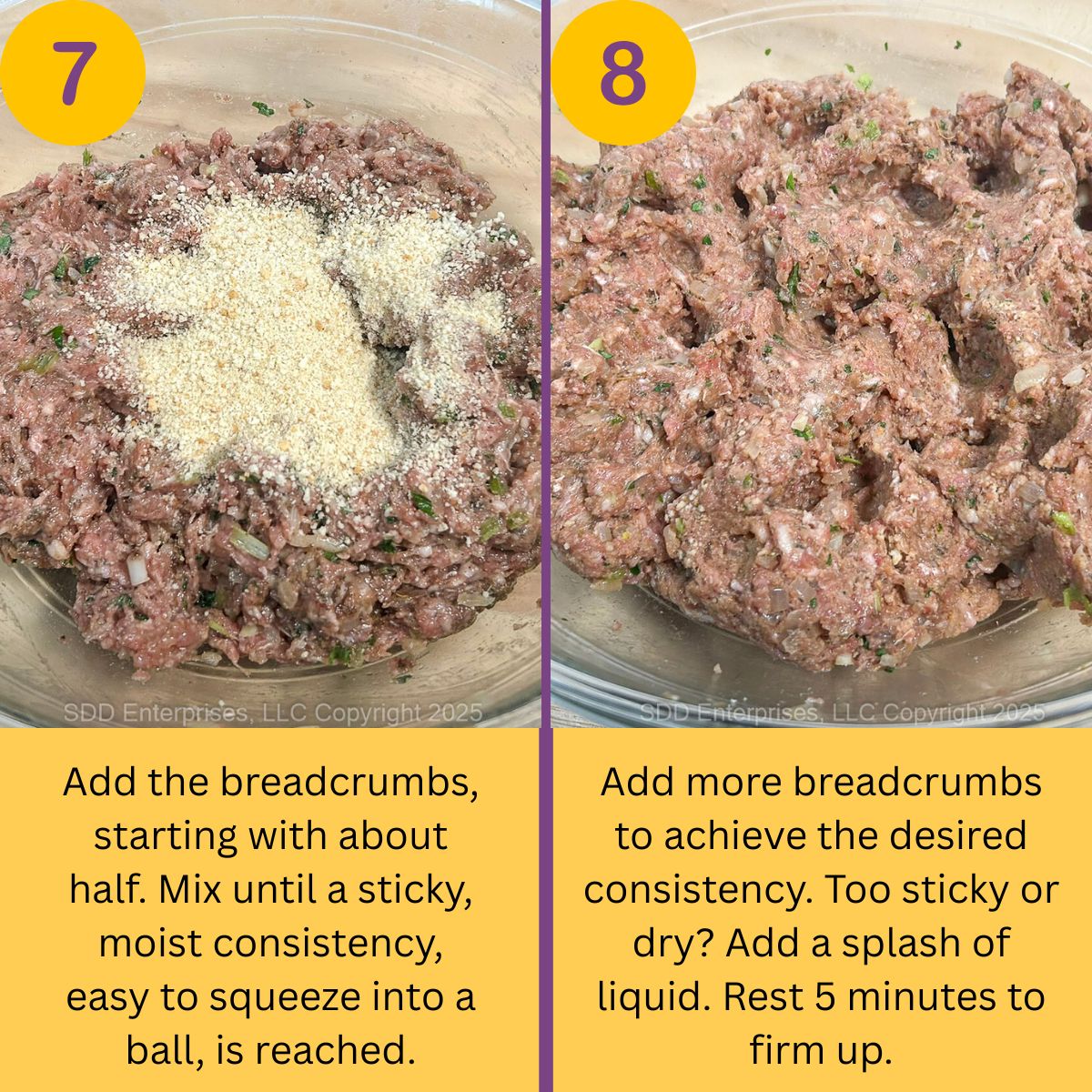 7

SDD Enterprises, LLC Copyright 2025

Add the breadcrumbs, starting with about half. Mix until a sticky, moist consistency, easy to squeeze into a ball, is reached.

8

SDD Enterprises, LLC Copyright 2025

Add more breadcrumbs to achieve the desired consistency. Too sticky or dry? Add a splash of liquid. Rest 5 minutes to firm up.