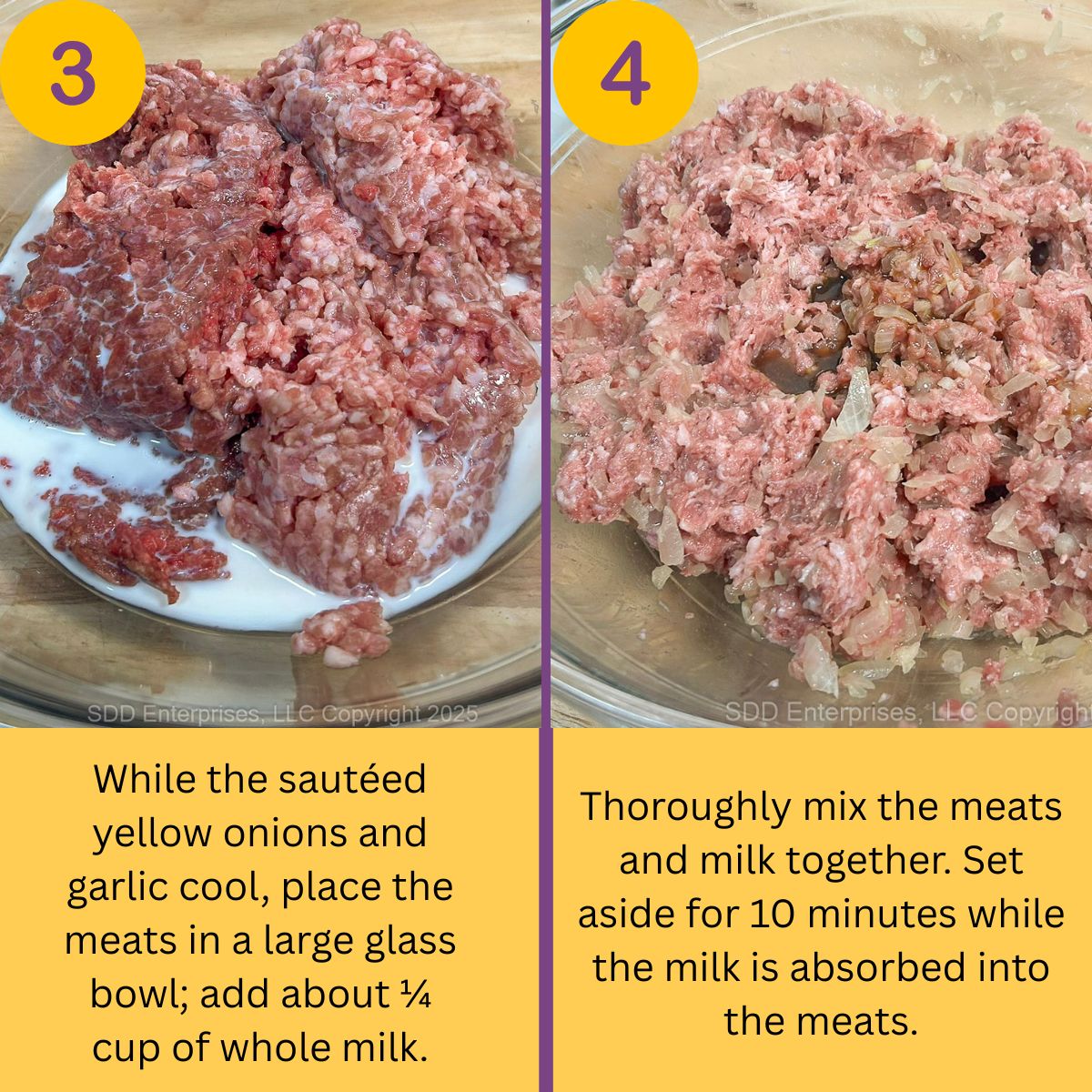 3

SDD Enterprises, LLC Copyright 2025

While the sautéed yellow onions and garlic cool, place the meats in a large glass bowl; add about ¼ cup of whole milk.

4

SDD Enterprises, LLC Copyright

Thoroughly mix the meats and milk together. Set aside for 10 minutes while the milk is absorbed into the meats.