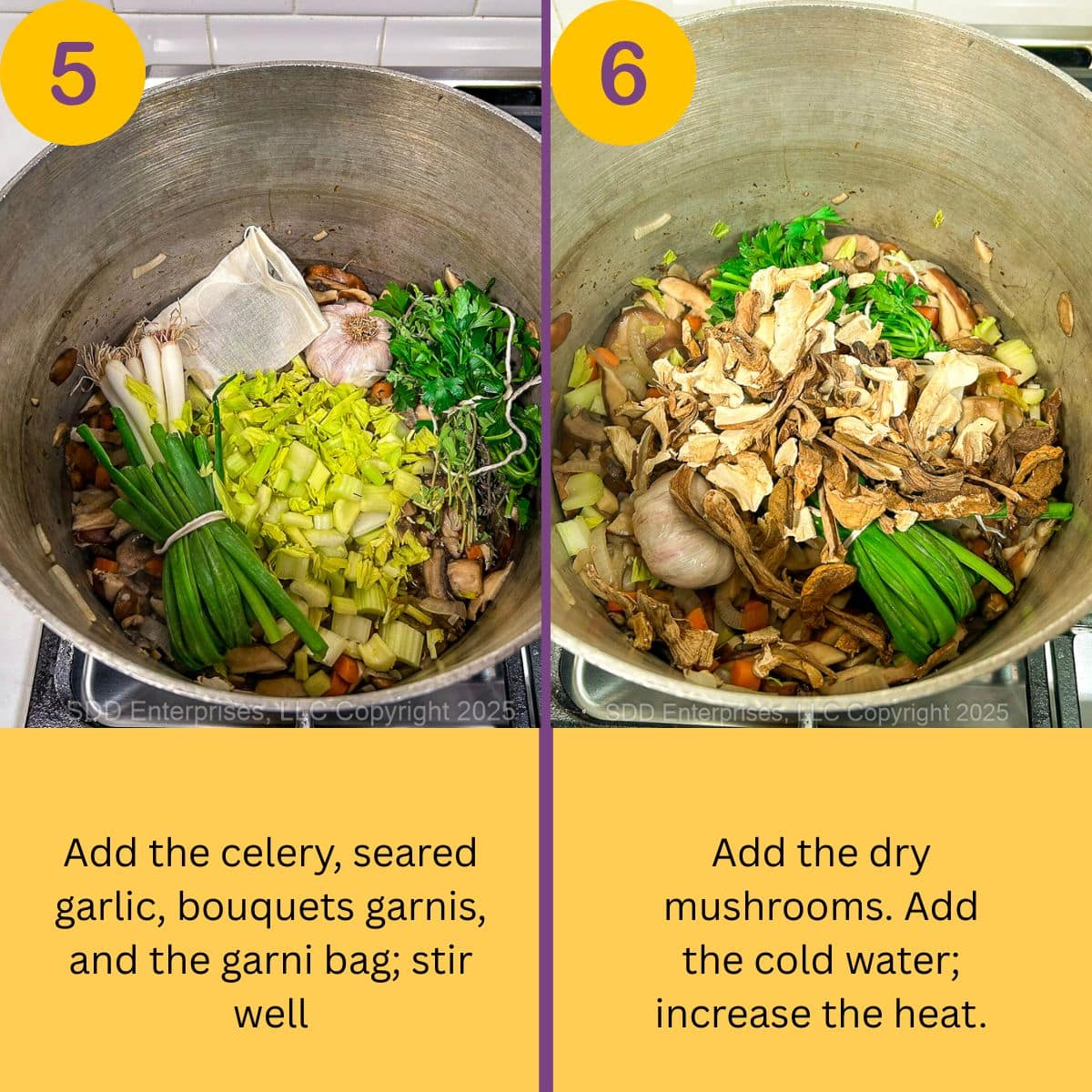 5

SDD Enterprises, LLC Copyright 2025

Add the celery, seared garlic, bouquets garnis, and the garni bag; stir well

6

SDD Enterprises, LLC Copyright 2025

Add the dry mushrooms. Add the cold water; increase the heat.