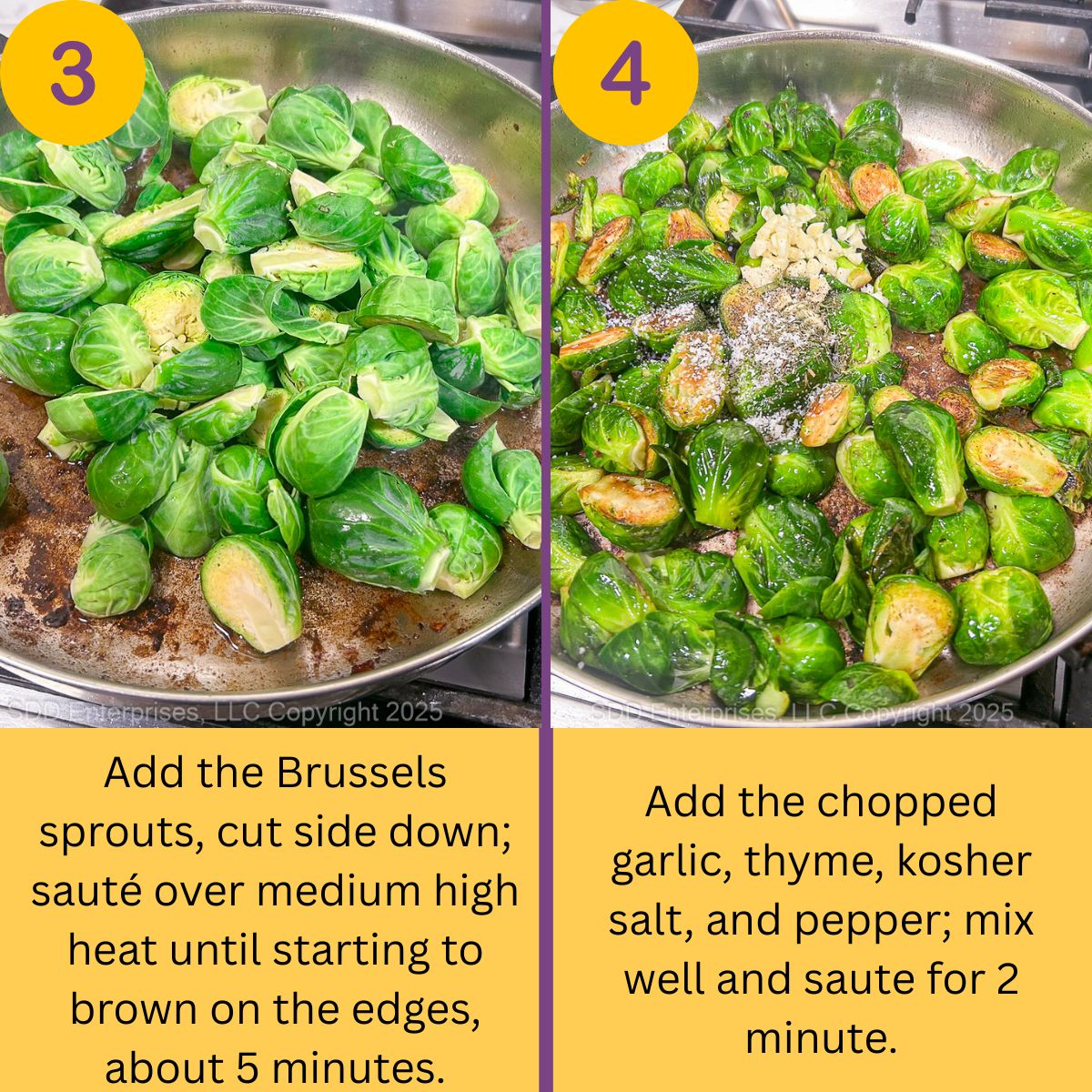 3

SDD Enterprises, LLC Copyright 2025

Add the Brussels sprouts, cut side down; sauté over medium high heat until starting to brown on the edges, about 5 minutes.

4

SDD Enterprises, LLC Copyright 2025

Add the chopped garlic, thyme, kosher salt, and pepper; mix well and saute for 2 minute.