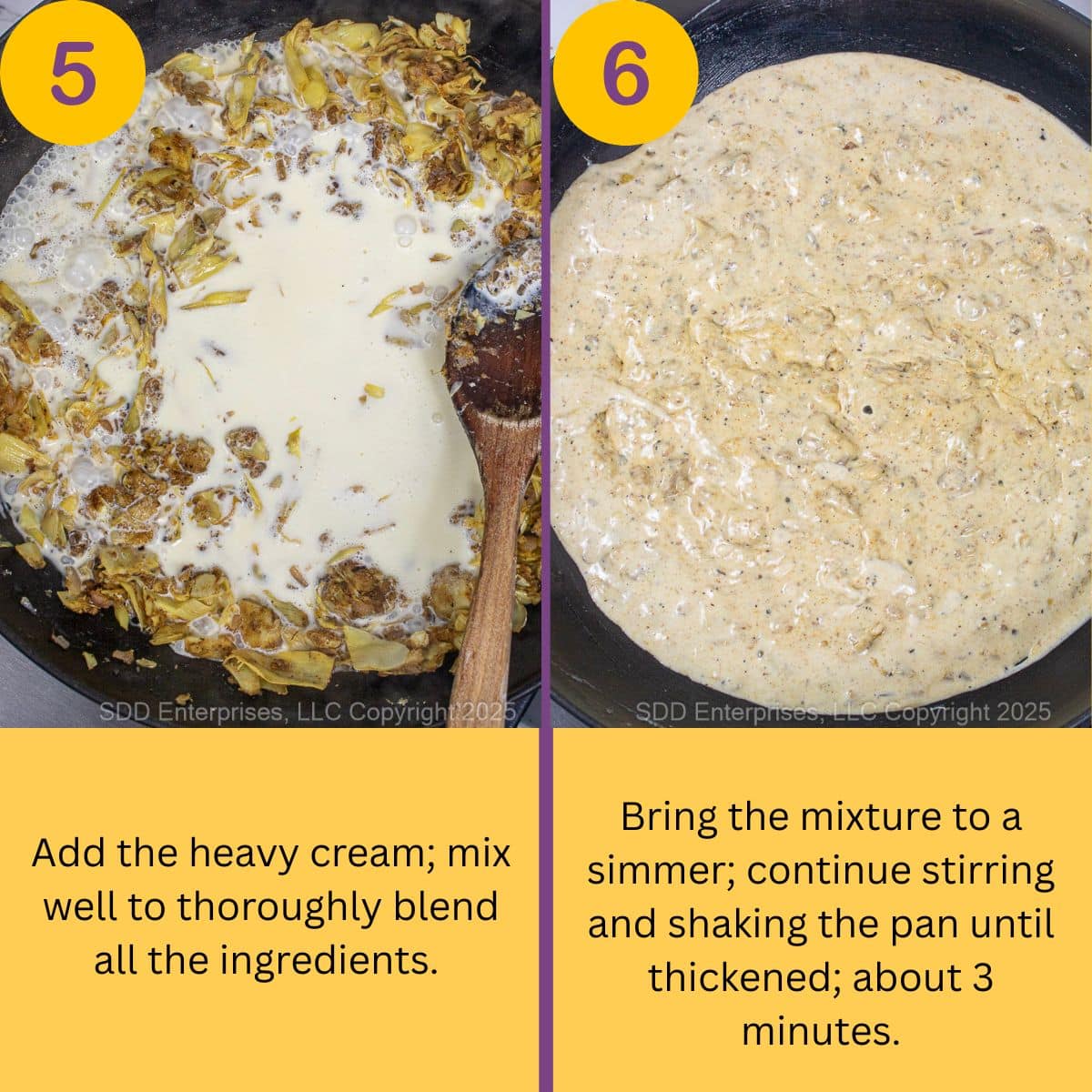 5

SDD Enterprises, LLC Copyright 2025

Add the heavy cream; mix well to thoroughly blend all the ingredients.

6

SDD Enterprises, LLC Copyright 2025

Bring the mixture to a simmer; continue stirring and shaking the pan until thickened; about 3 minutes.